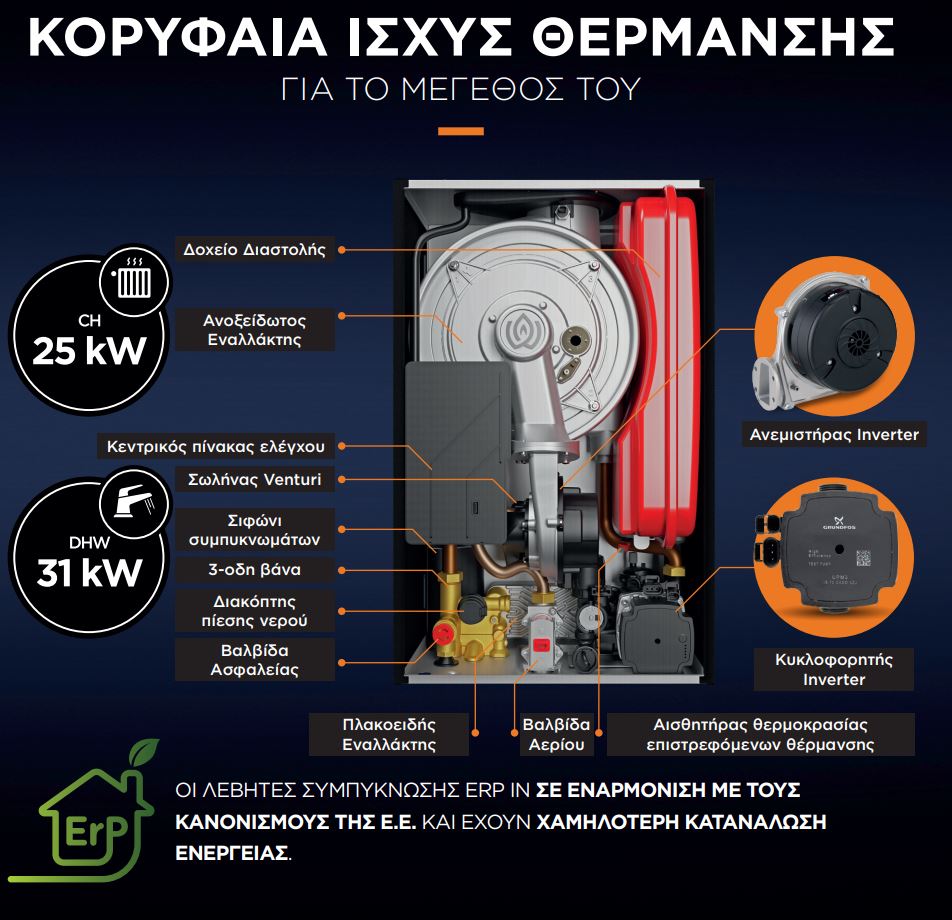 ΚΟΡΥΦΑΙΑ ΙΣΧΥΣ ΘΕΡΜΑΝΣΗΣ
ΓΙΑ ΤΟ ΜΕΓΕΘΟΣ ΤΟΥ

CH
25 kW

DHW
31 kW

Δοχείο Διαστολής

Ανοξείδωτος Εναλλάκτης

Κεντρικός πίνακας ελέγχου

Σωλήνας Venturi

Σιφώνι συμπυκνωμάτων

3-οδη βάνα

Διακόπτης πίεσης νερού

Βαλβίδα Ασφαλείας

Πλακοειδής Εναλλάκτης

Βαλβίδα Αερίου

Αισθητήρας θερμοκρασίας επιστρεφόμενων θέρμανσης

Ανεμιστήρας Inverter

GRUNDFOS

Κυκλοφορητής Inverter

ErP

ΟΙ ΛΕΒΗΤΕΣ ΣΥΜΠΥΚΝΩΣΗΣ ERP IN ΣΕ ΕΝΑΡΜΟΝΙΣΗ ΜΕ ΤΟΥΣ ΚΑΝΟΝΙΣΜΟΥΣ ΤΗΣ Ε.Ε. ΚΑΙ ΕΧΟΥΝ ΧΑΜΗΛΟΤΕΡΗ ΚΑΤΑΝΑΛΩΣΗ ΕΝΕΡΓΕΙΑΣ.